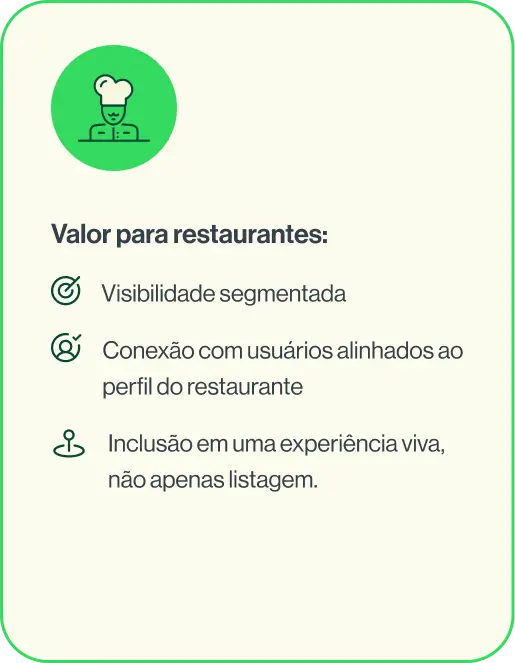 Valor para restaurantes:

Visibilidade segmentada

Conexão com usuários alinhados ao perfil do restaurante

Inclusão em uma experiência viva, não apenas listagem.